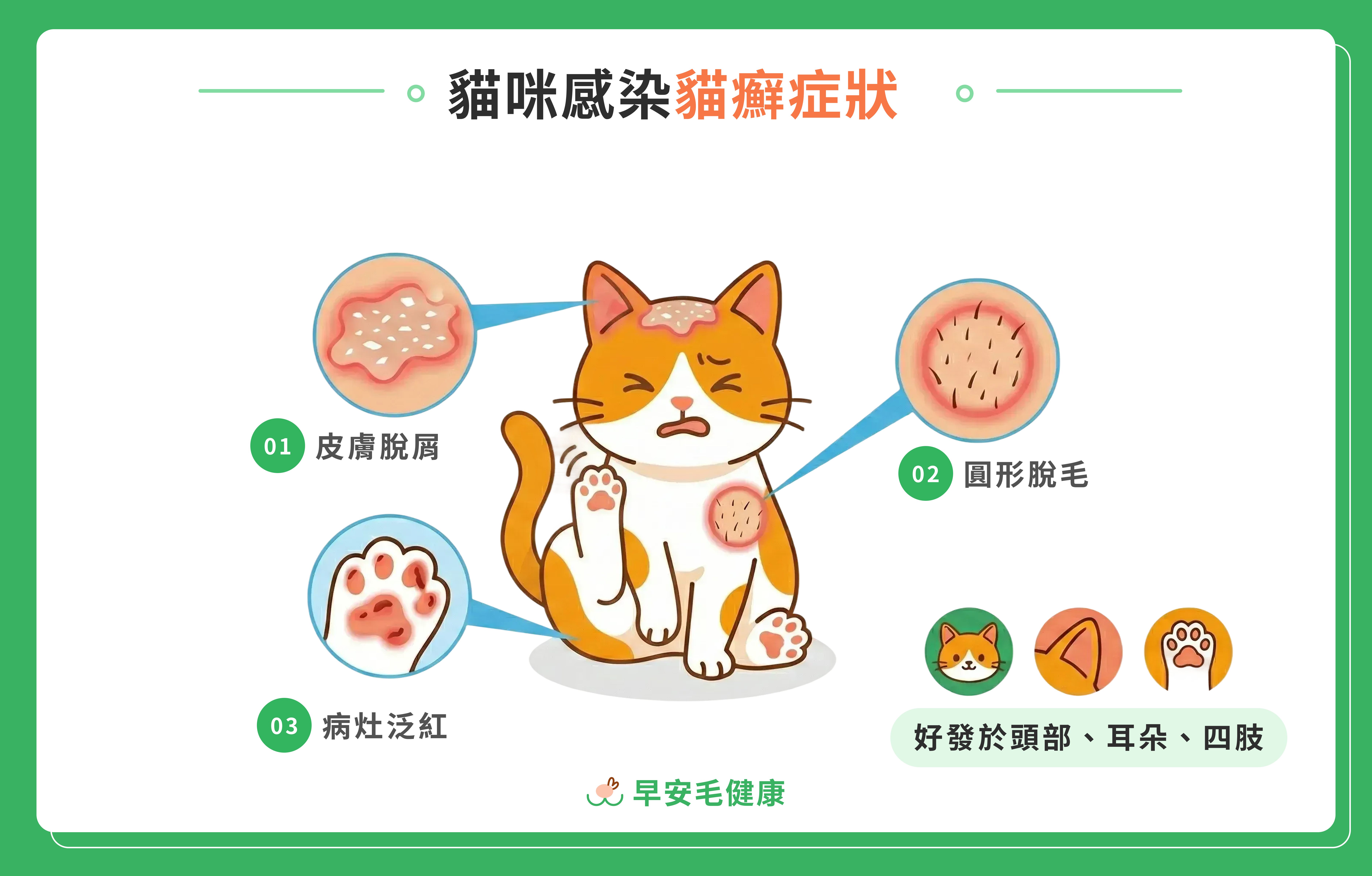 貓咪感染貓癬症狀

01 皮膚脫屑

02 圓形脫毛

03 病灶泛紅

好發於頭部、耳朵、四肢

早安毛健康