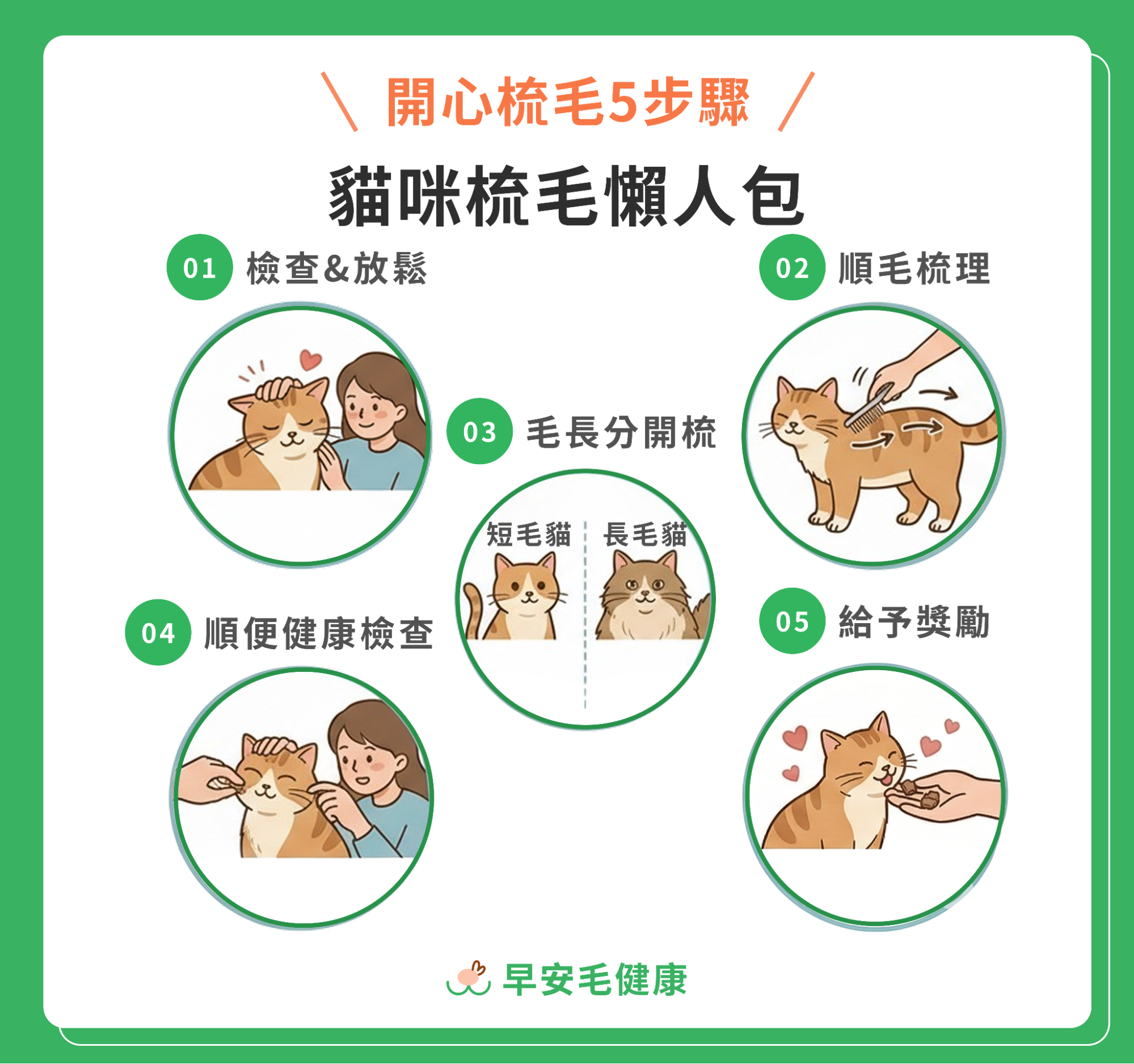 開心梳毛5步驟

貓咪梳毛懶人包

01 檢查&放鬆

02 順毛梳理

03 毛長分開梳

短毛貓 長毛貓

04 順便健康檢查

05 給予獎勵

早安毛健康